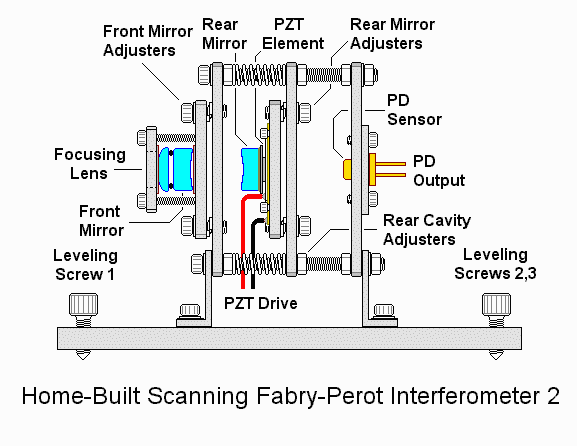 Front Mirror Adjusters

Rear Mirror

PZT Element

Rear Mirror Adjusters

PD Sensor

Focusing Lens

PD Output

Front Mirror

Rear Cavity Adjusters

Leveling Screw 1

Leveling Screws 2,3

PZT Drive

Home-Built Scanning Fabry-Perot Interferometer 2